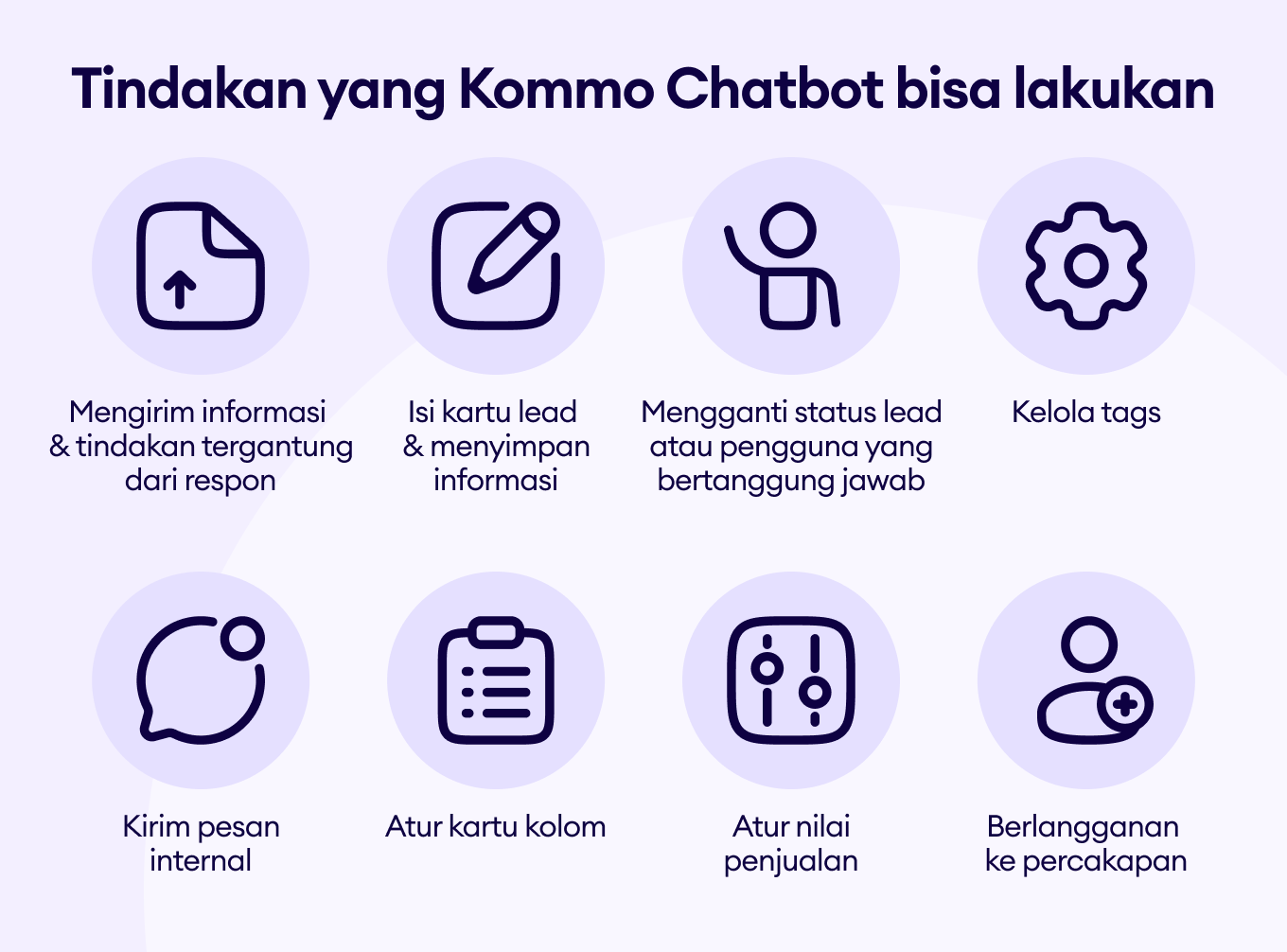 Tindakan yang Kommo Chatbot bisa lakukan

Mengirim informasi & tindakan tergantung dari respon

Isi kartu lead & menyimpan informasi

Mengganti status lead atau pengguna yang bertanggung jawab

Kelola tags

Kirim pesan internal

Atur kartu kolom

Atur nilai penjualan

Berlangganan ke percakapan