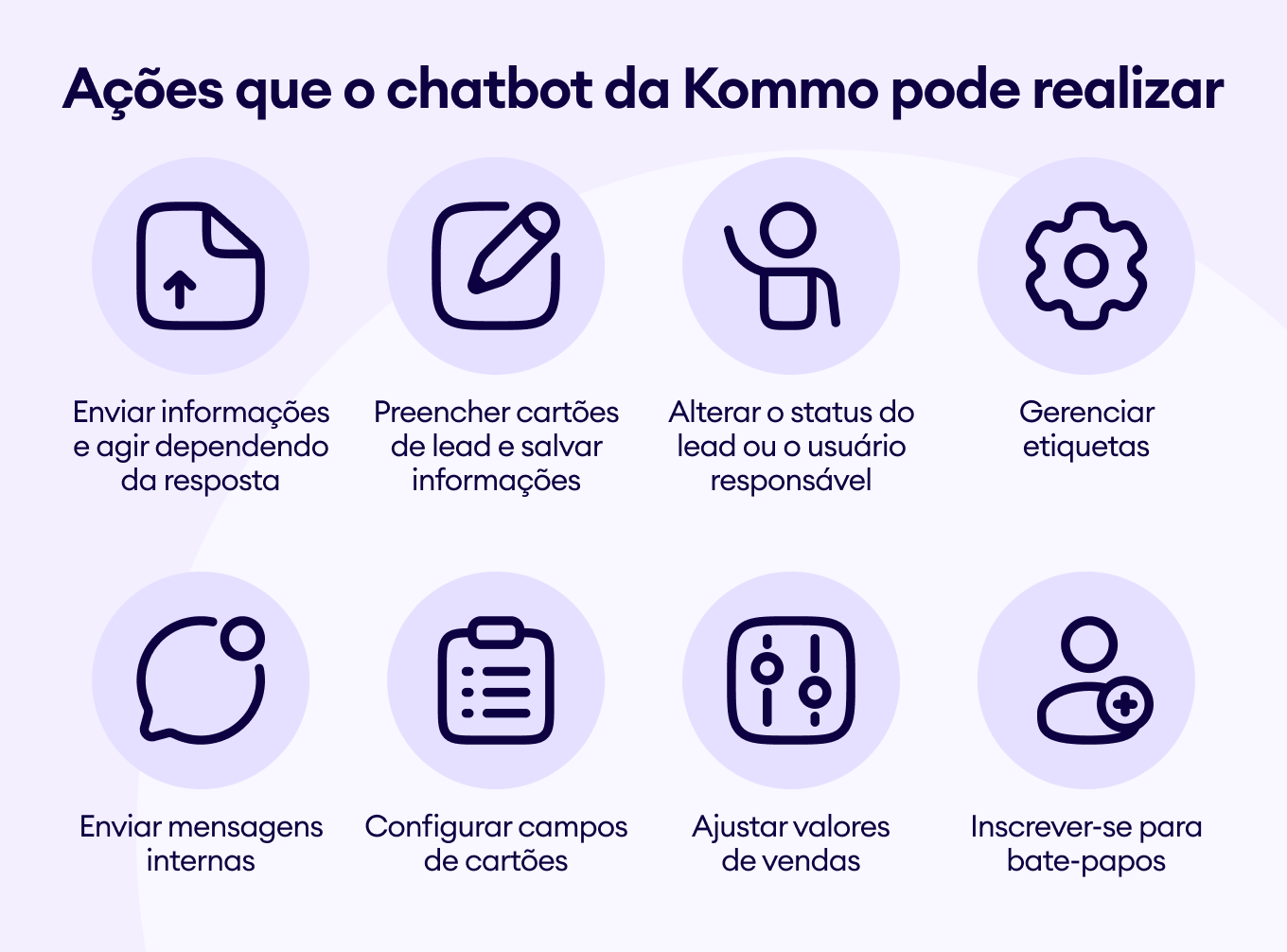 Ações que o chatbot da Kommo pode realizar

Enviar informações e agir dependendo da resposta

Preencher cartões de lead e salvar informações

Alterar o status do lead ou o usuário responsável

Gerenciar etiquetas

Enviar mensagens internas

Configurar campos de cartões

Ajustar valores de vendas

Inscrever-se para bate-papos