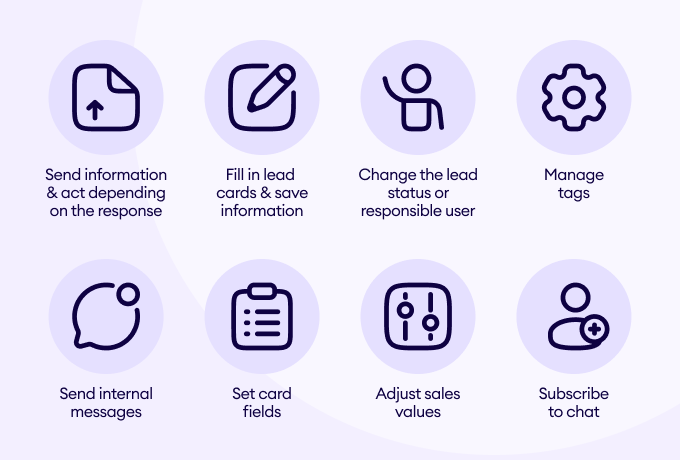 Send information & act depending on the response

Fill in lead cards & save information

Change the lead status or responsible user

Manage tags

Send internal messages

Set card fields

Adjust sales values

Subscribe to chat