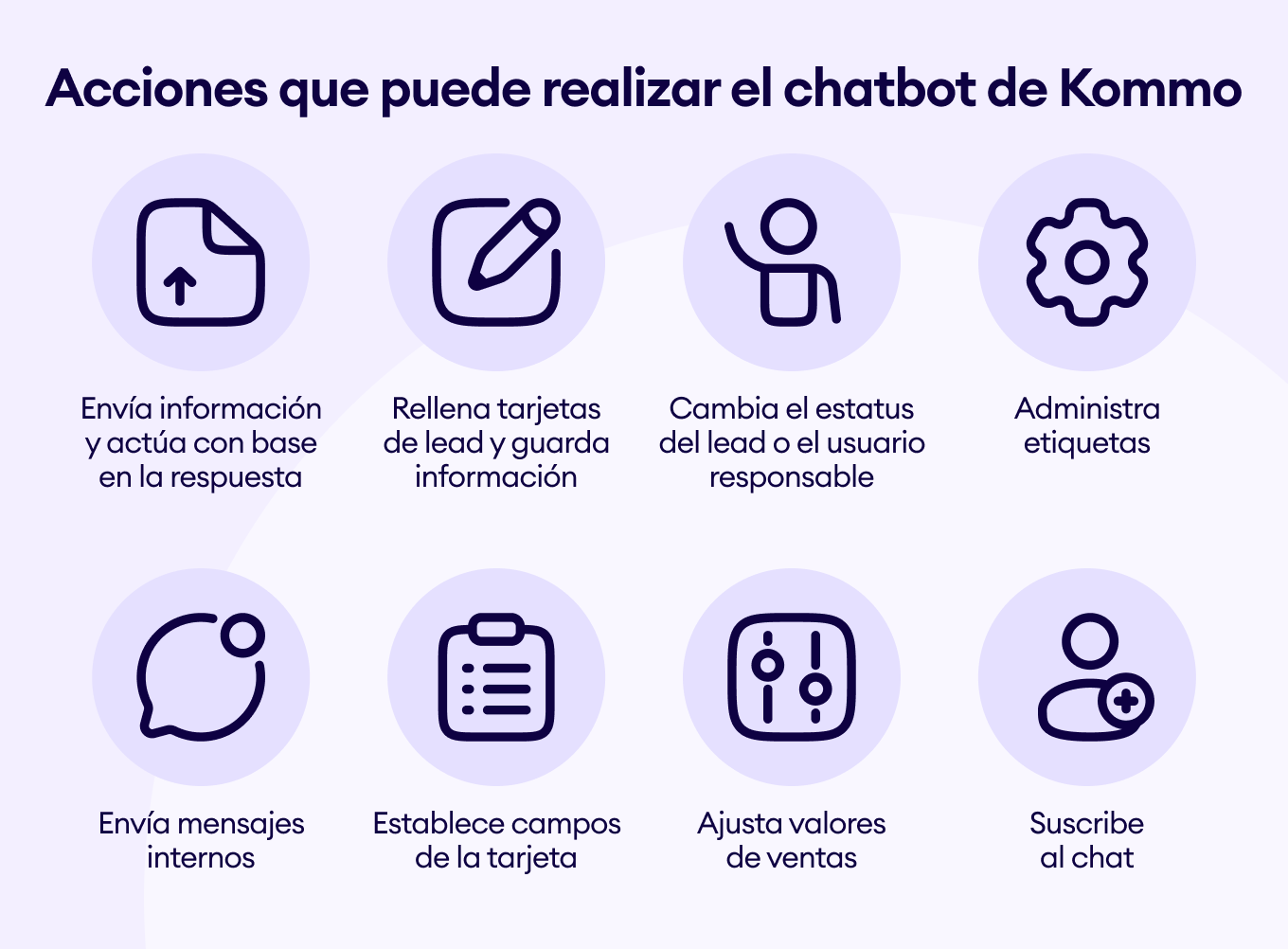 Acciones que puede realizar el chatbot de Kommo

Envía información y actúa con base en la respuesta

Rellena tarjetas de lead y guarda información

Cambia el estatus del lead o el usuario responsable

Administra etiquetas

Envía mensajes internos

Establece campos de la tarjeta

Ajusta valores de ventas

Suscribe al chat