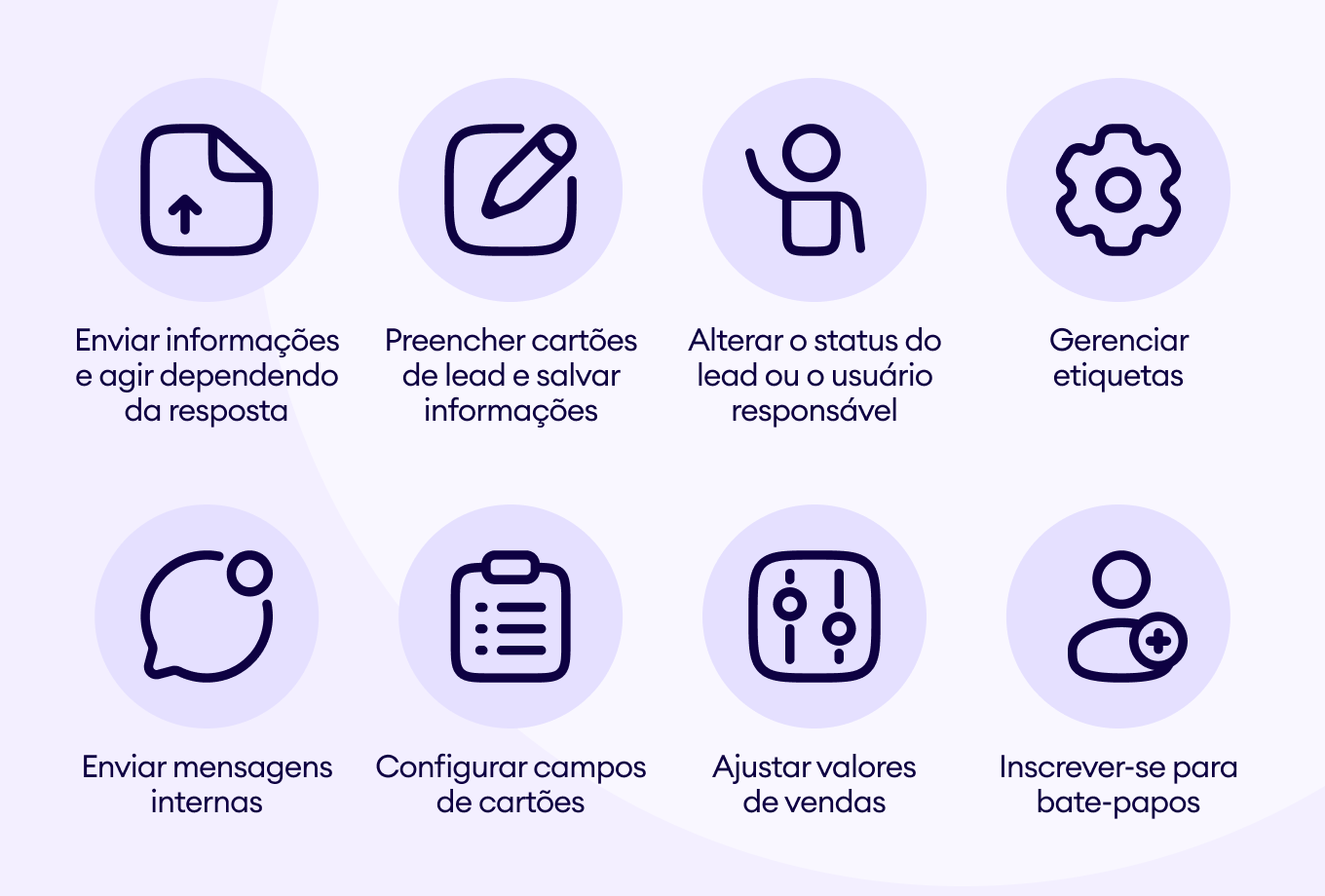 Enviar informações e agir dependendo da resposta

Preencher cartões de lead e salvar informações

Alterar o status do lead ou o usuário responsável

Gerenciar etiquetas

Enviar mensagens internas

Configurar campos de cartões

Ajustar valores de vendas

Inscrever-se para bate-papos