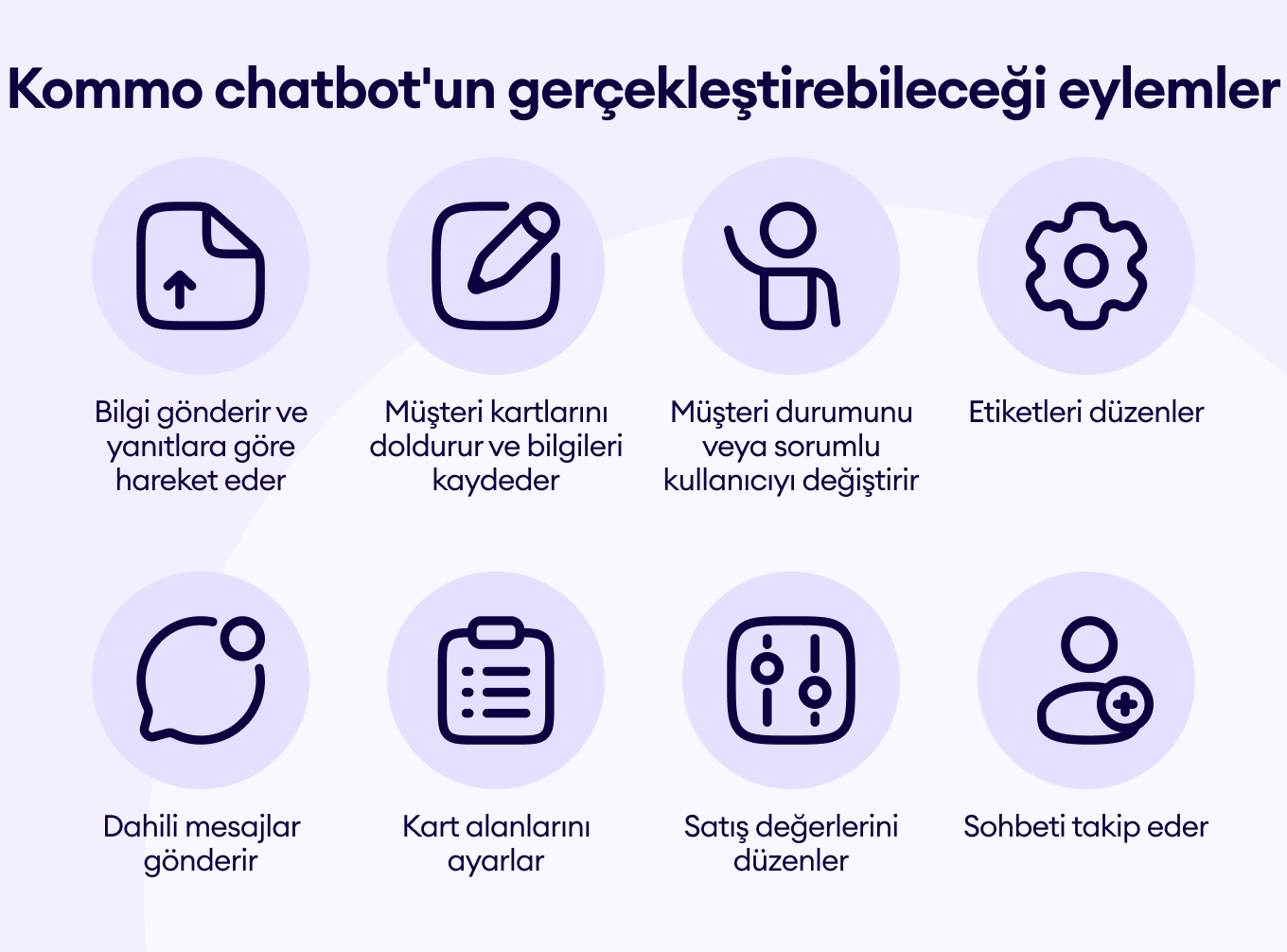 Kommo chatbot'un gerçekleştirebileceği eylemler

Bilgi gönderir ve yanıtlara göre hareket eder

Müşteri kartlarını doldurur ve bilgileri kaydeder

Müşteri durumunu veya sorumlu kullanıcıyı değiştirir

Etiketleri düzenler

Dahili mesajlar gönderir

Kart alanlarını ayarlar

Satış değerlerini düzenler

Sohbeti takip eder